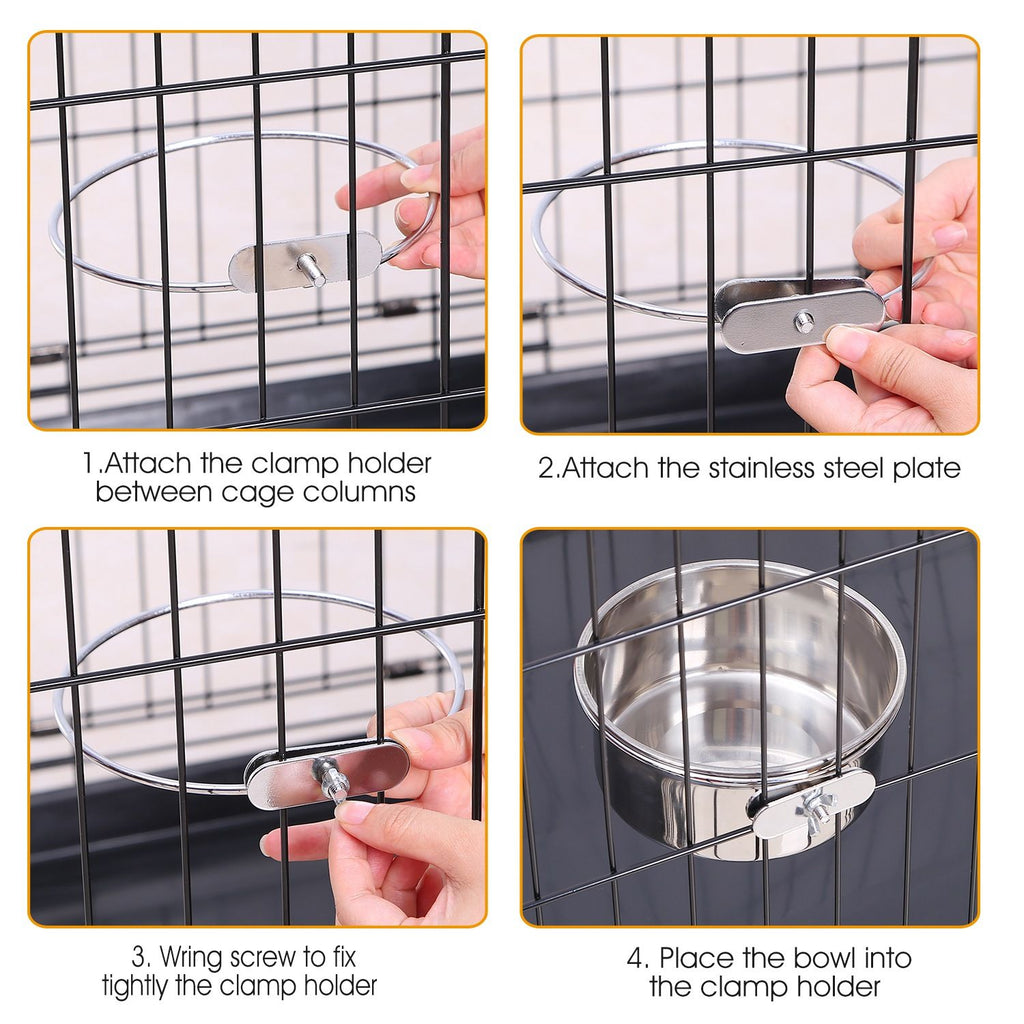 1.Attach the clamp holder between cage columns

2.Attach the stainless steel plate

3. Wring screw to fix tightly the clamp holder

4. Place the bowl into the clamp holder